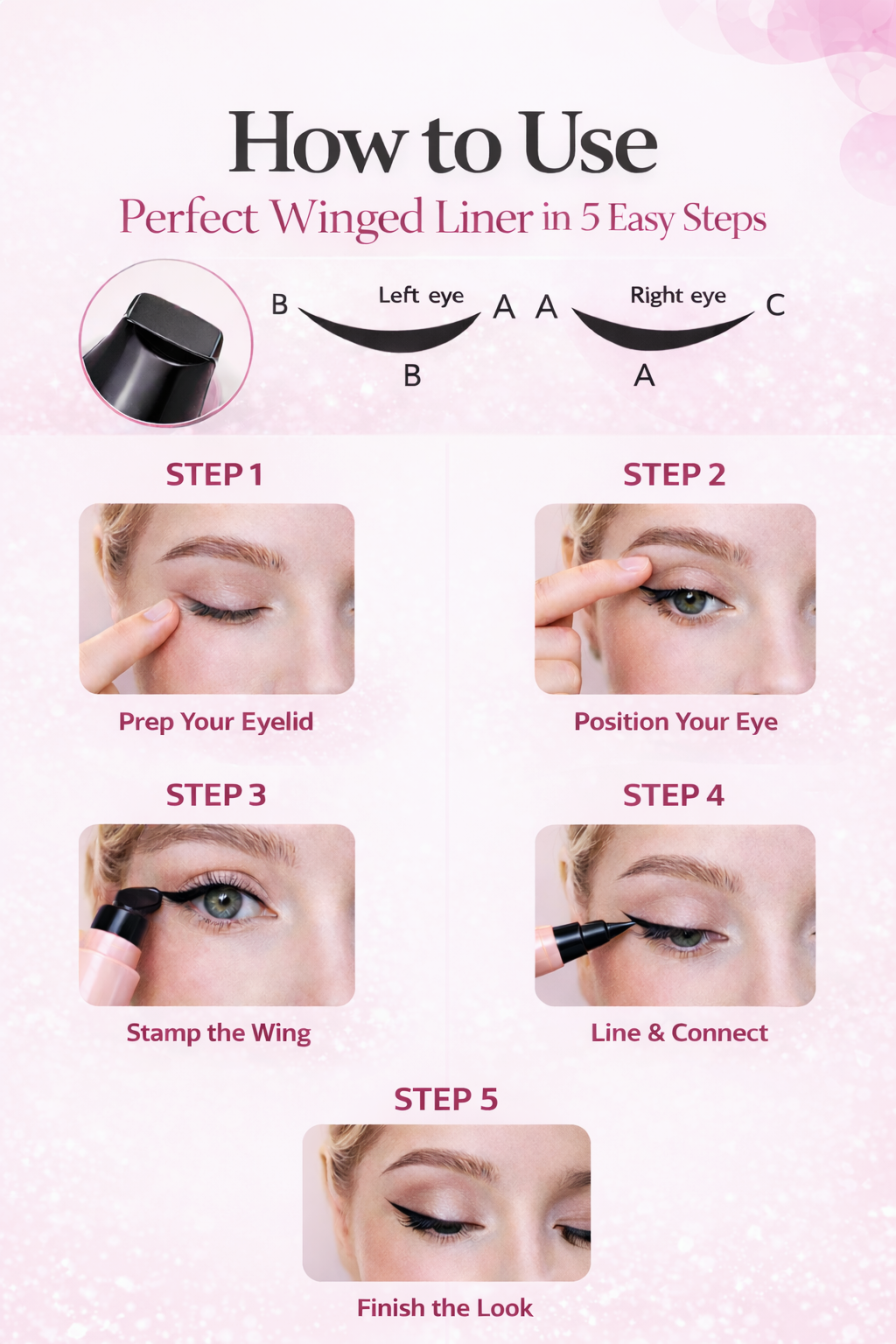 How to Use

Perfect Winged Liner in 5 Easy Steps

B Left eye A A Right eye C

B A

STEP 1

Prep Your Eyelid

STEP 2

Position Your Eye

STEP 3

Stamp the Wing

STEP 4

Line & Connect

STEP 5

Finish the Look